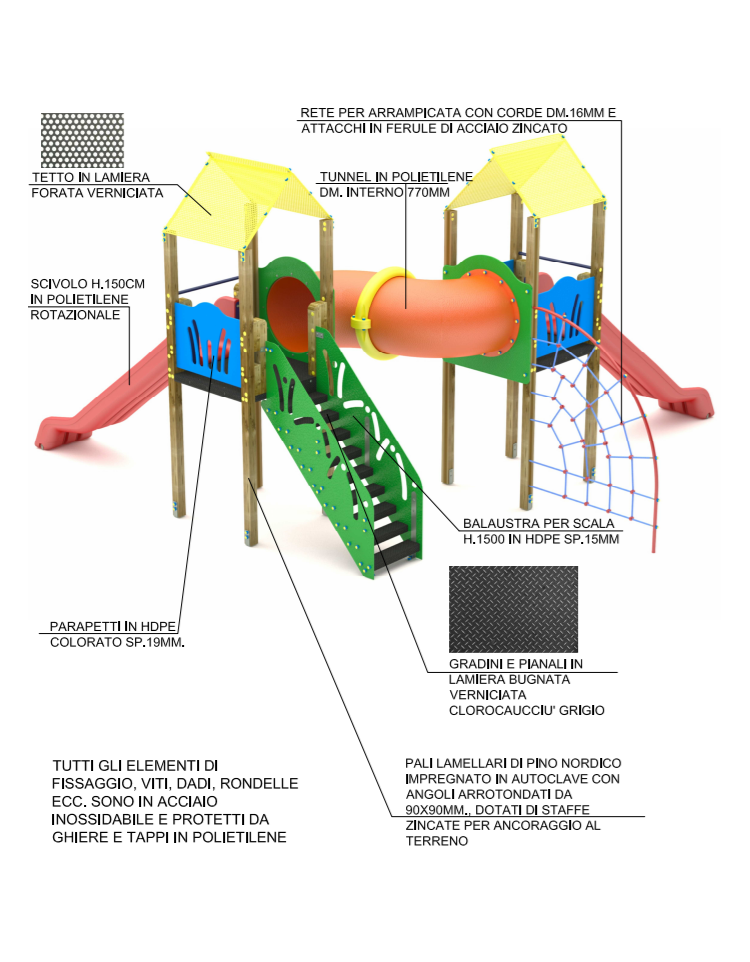 RETE PER ARRAMPICATA CON CORDE DM.16MM E ATTACCHI IN FERULE DI ACCIAIO ZINCATO

TETTO IN LAMIERA FORATA VERNICIATA

TUNNEL IN POLIETILENE DM. INTERNO 770MM

SCIVOLO H.150CM IN POLIETILENE ROTAZIONALE

BALAUSTRA PER SCALA H.1500 IN HDPE SP.15MM

PARAPETTI IN HDPE COLORATO SP.19MM.

GRADINI E PIANALI IN LAMIERA BUGNATA VERNICIATA CLOROCAUCCIU' GRIGIO

TUTTI GLI ELEMENTI DI FISSAGGIO, VITI, DADI, RONDELLE ECC. SONO IN ACCIAIO INOSSIDABILE E PROTETTI DA GHIERE E TAPPI IN POLIETILENE

PALI LAMELLARI DI PINO NORDICO IMPREGNATO IN AUTOCLAVE CON ANGOLI ARROTONDATI DA 90X90MM., DOTATI DI STAFFE ZINCATE PER ANCORAGGIO AL TERRENO